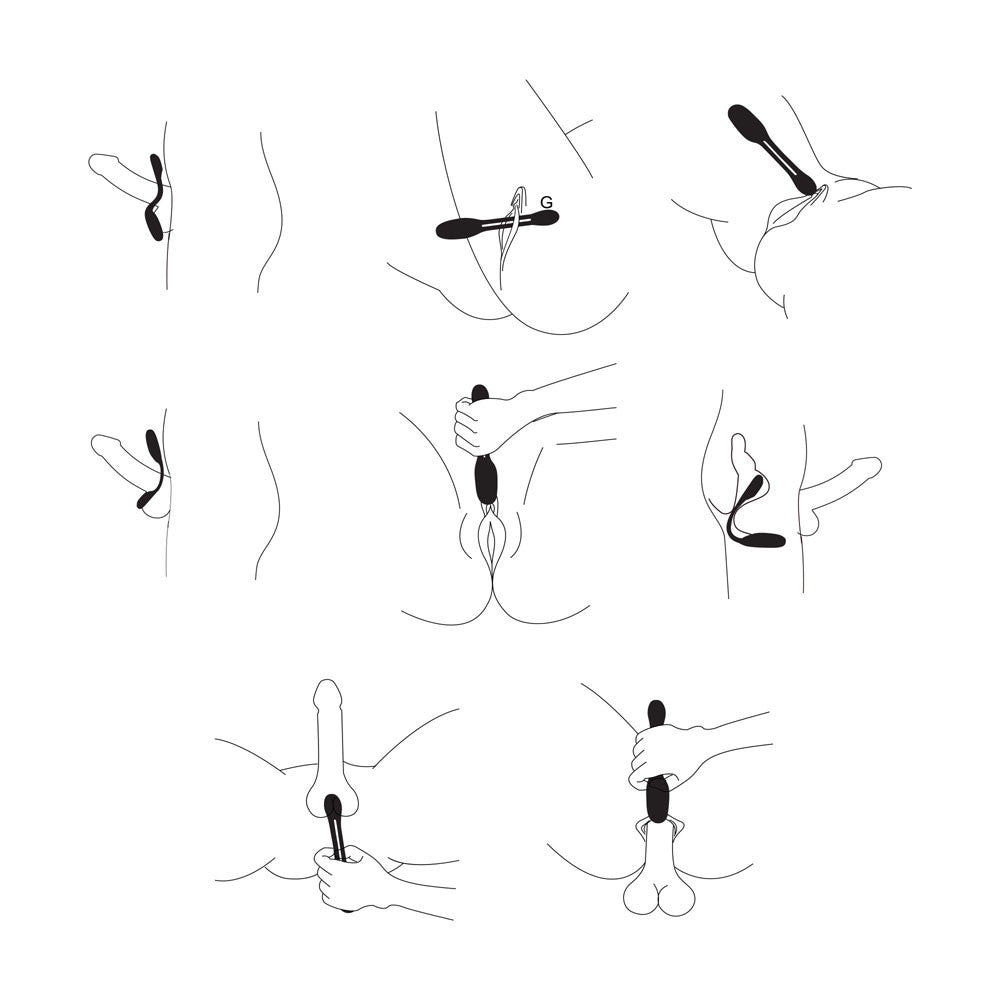 G